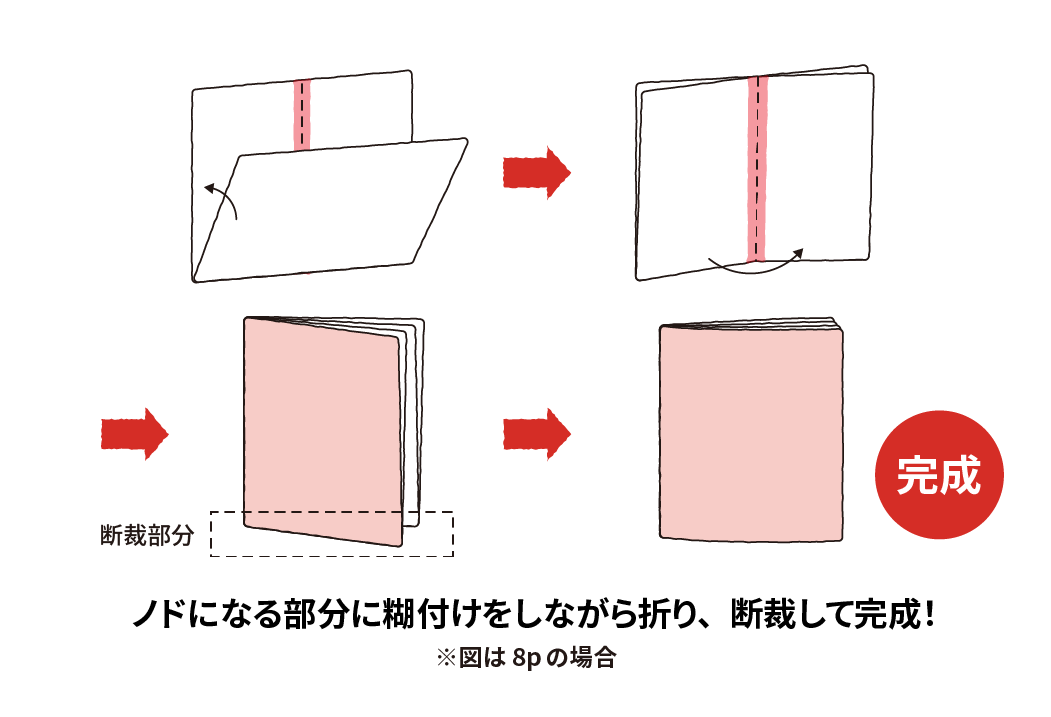 断裁部分

完成

ノドになる部分に糊付けをしながら折り、断裁して完成！
※図は 8p の場合